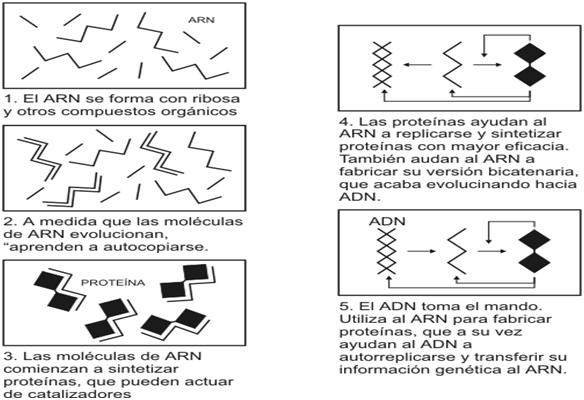 ARN

1. El ARN se forma con ribosa y otros compuestos orgánicos

2. A medida que las moléculas de ARN evolucionan, “aprenden a autocopiarse.

PROTEÍNA

3. Las moléculas de ARN comienzan a sintetizar proteínas, que pueden actuar de catalizadores

4. Las proteínas ayudan al ARN a replicarse y sintetizar proteínas con mayor eficacia. También audan al ARN a fabricar su versión bicatenaria, que acaba evolucinando hacia ADN.

ADN

5. El ADN toma el mando. Utiliza al ARN para fabricar proteínas, que a su vez ayudan al ADN a autorreplicarse y transferir su información genética al ARN.