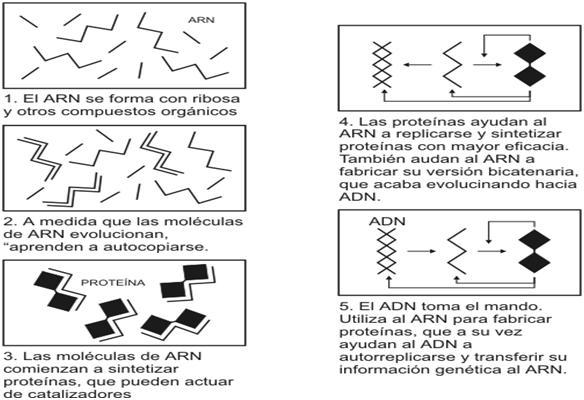 ARN

1. El ARN se forma con ribosa y otros compuestos orgánicos

2. A medida que las moléculas de ARN evolucionan, “aprenden a autocopiarse.

PROTEÍNA

3. Las moléculas de ARN comienzan a sintetizar proteínas, que pueden actuar de catalizadores

4. Las proteínas ayudan al ARN a replicarse y sintetizar proteínas con mayor eficacia. También audan al ARN a fabricar su versión bicatenaria, que acaba evolucinando hacia ADN.

ADN

5. El ADN toma el mando. Utiliza al ARN para fabricar proteínas, que a su vez ayudan al ADN a autorreplicarse y transferir su información genética al ARN.